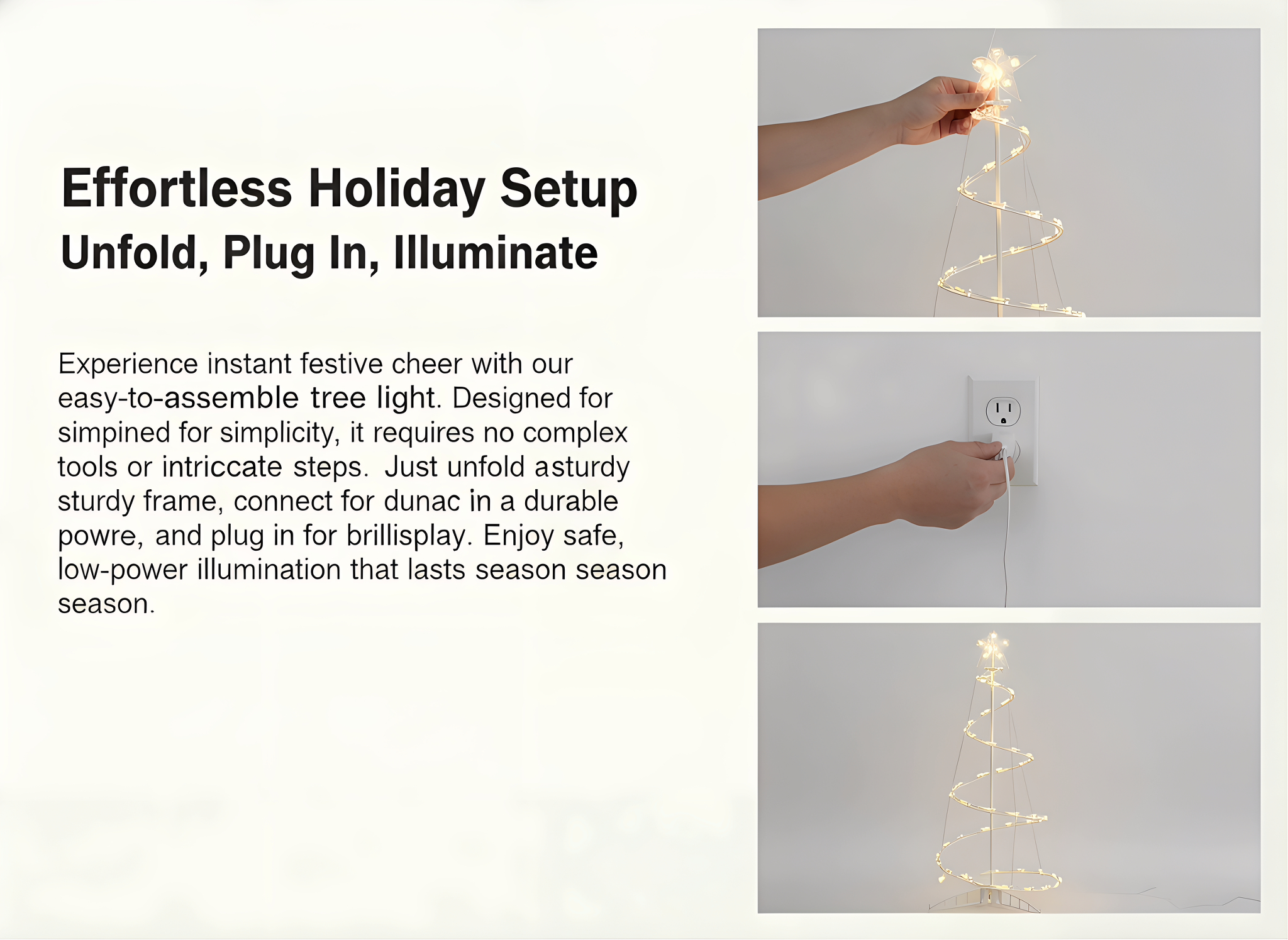 Effortless Holiday Setup
Unfold, Plug In, Illuminate

Experience instant festive cheer with our easy-to-assemble tree light. Designed for simpined for simplicity, it requires no complex tools or intriccate steps.  Just unfold asturdy sturdy frame, connect for dunac in a durable powre, and plug in for brillisplay. Enjoy safe, low-power illumination that lasts season season season.